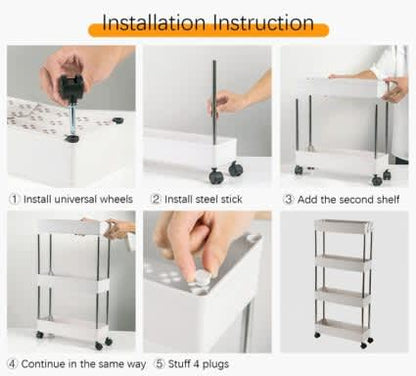 Installation Instruction

① Install universal wheels

② Install steel stick

③ Add the second shelf

④ Continue in the same way

⑤ Stuff 4 plugs