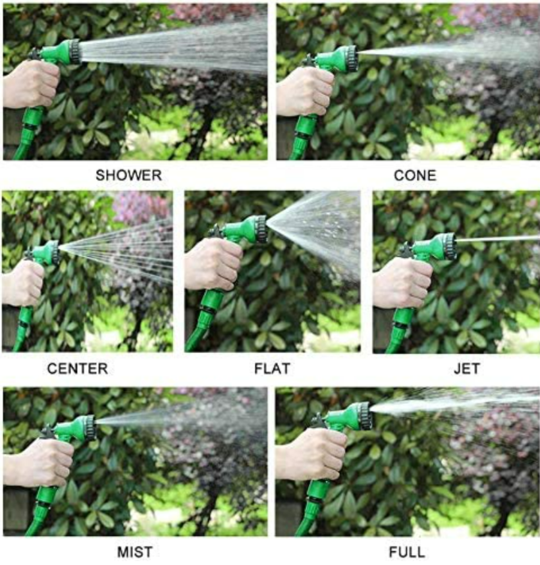 SHOWER

CONE

CENTER

FLAT

JET

MIST

FULL